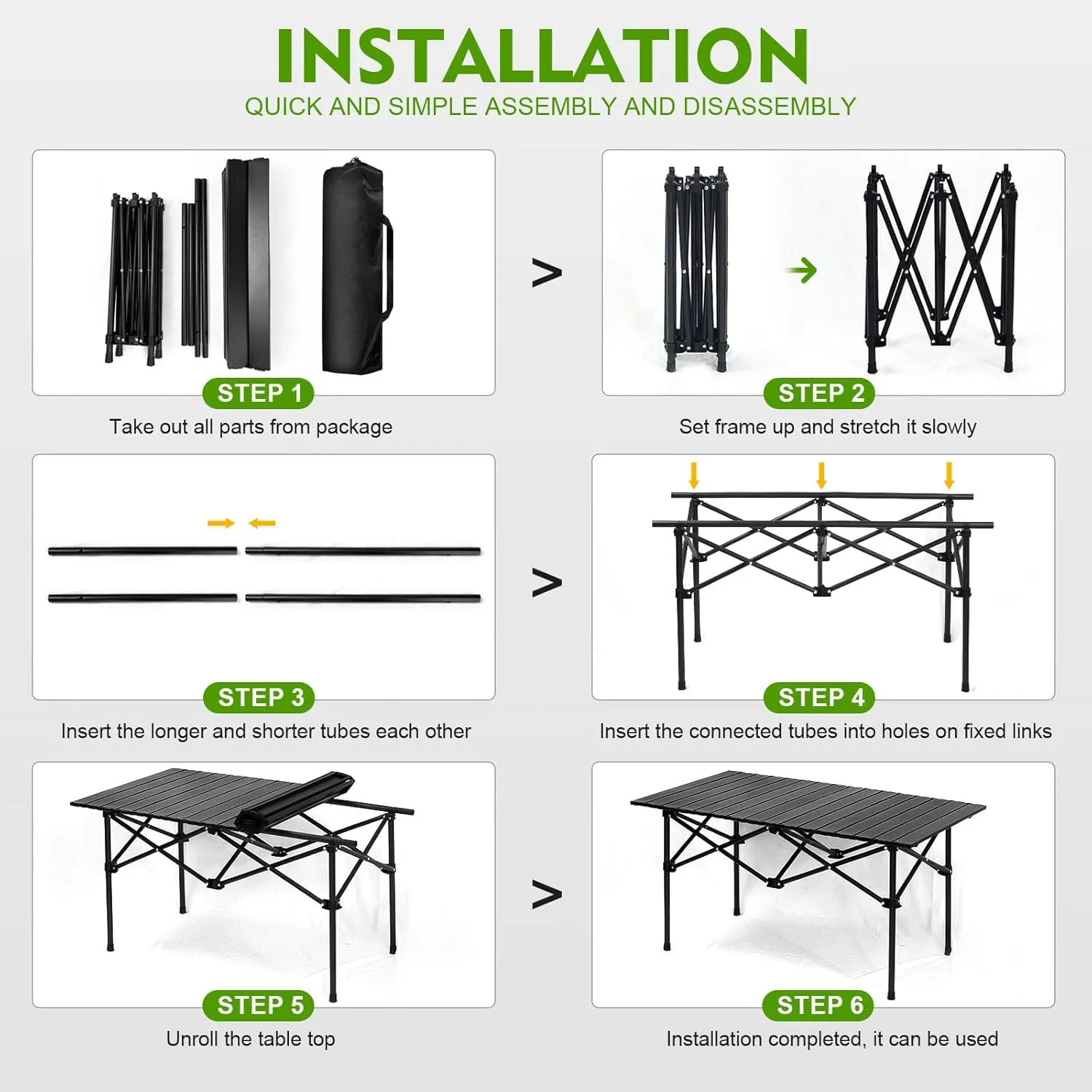 INSTALLATION
QUICK AND SIMPLE ASSEMBLY AND DISASSEMBLY

STEP 1
Take out all parts from package

>

STEP 2
Set frame up and stretch it slowly

STEP 3
Insert the longer and shorter tubes each other

>

STEP 4
Insert the connected tubes into holes on fixed links

STEP 5
Unroll the table top

>

STEP 6
Installation completed, it can be used