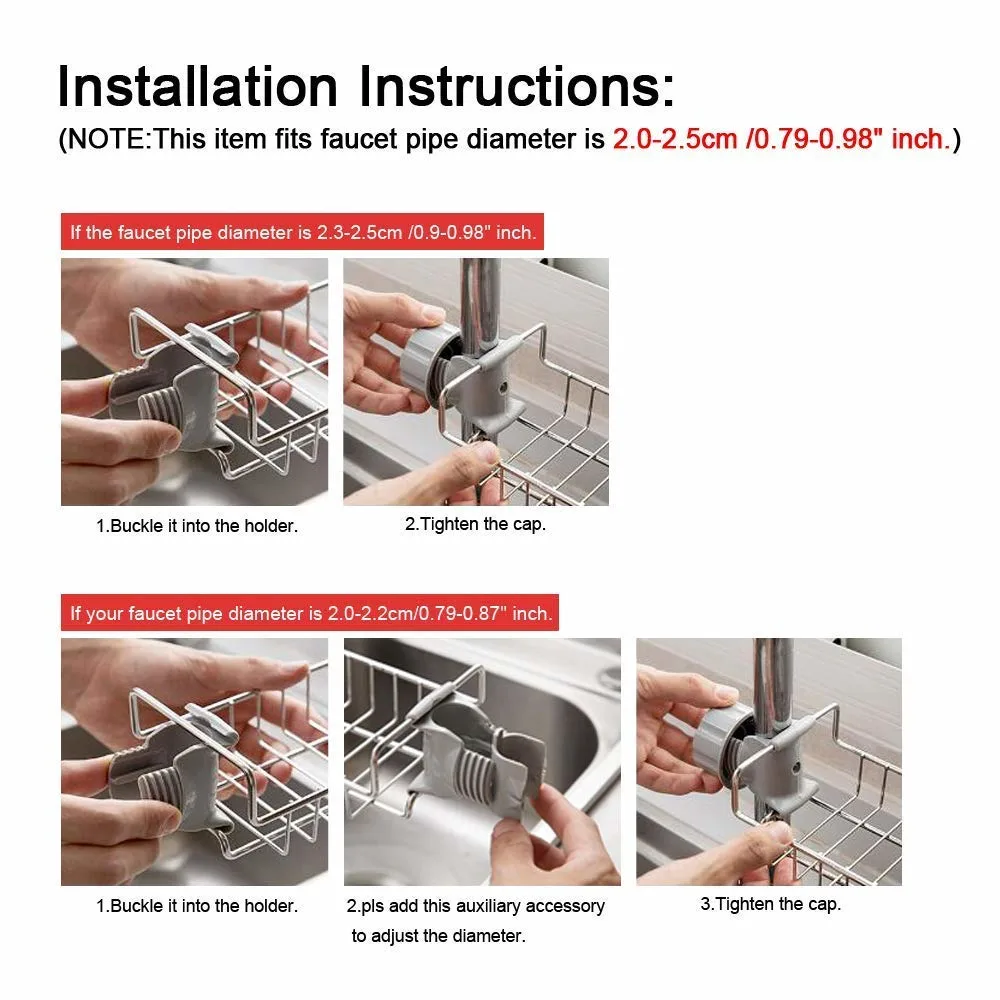 Installation Instructions:

(NOTE:This item fits faucet pipe diameter is 2.0-2.5cm /0.79-0.98" inch.)

If the faucet pipe diameter is 2.3-2.5cm /0.9-0.98" inch.

1.Buckle it into the holder.

2.Tighten the cap.

If your faucet pipe diameter is 2.0-2.2cm/0.79-0.87" inch.

1.Buckle it into the holder.

2.pls add this auxiliary accessory to adjust the diameter.

3.Tighten the cap.