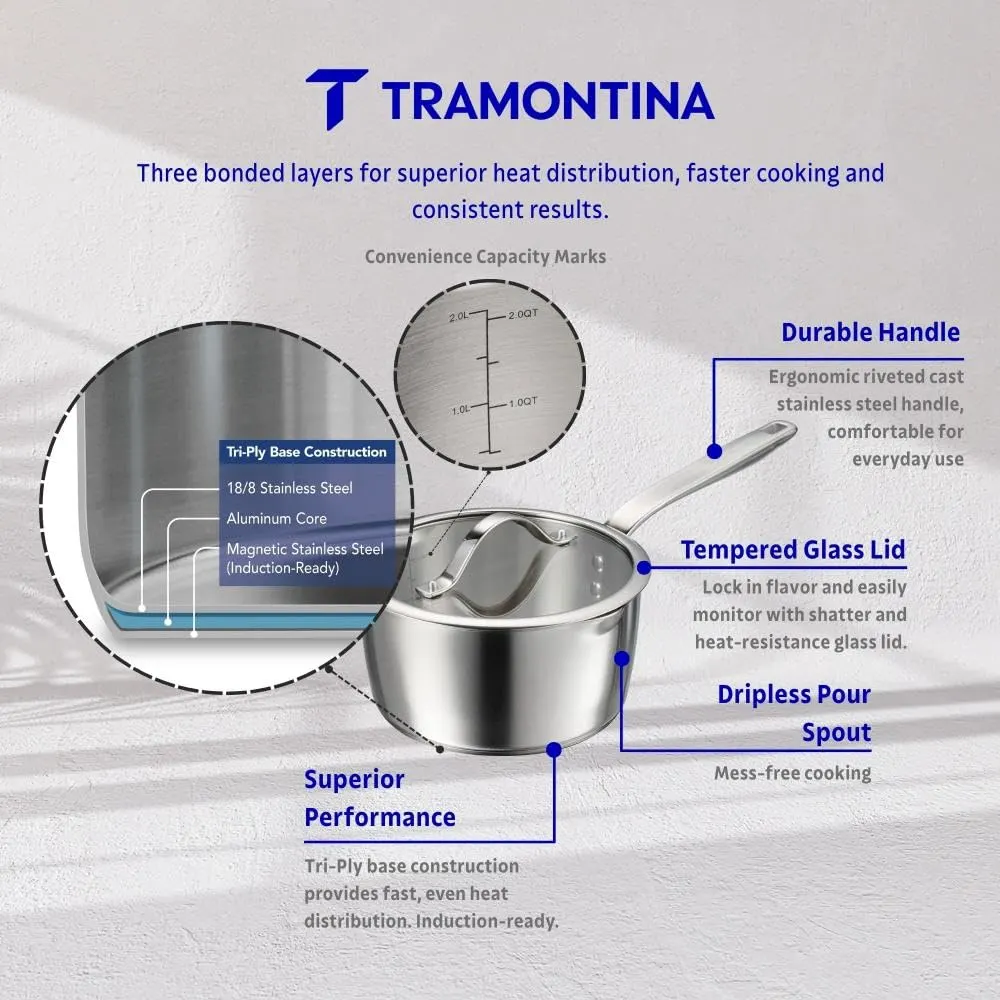 TRAMONTINA

Three bonded layers for superior heat distribution, faster cooking and consistent results.

Convenience Capacity Marks

2.0L 2.0QT
1.0L 1.0QT

Tri-Ply Base Construction
18/8 Stainless Steel
Aluminum Core
Magnetic Stainless Steel (Induction-Ready)

Durable Handle
Ergonomic riveted cast stainless steel handle, comfortable for everyday use

Tempered Glass Lid
Lock in flavor and easily monitor with shatter and heat-resistance glass lid.

Dripless Pour Spout
Mess-free cooking

Superior Performance
Tri-Ply base construction provides fast, even heat distribution. Induction-ready.