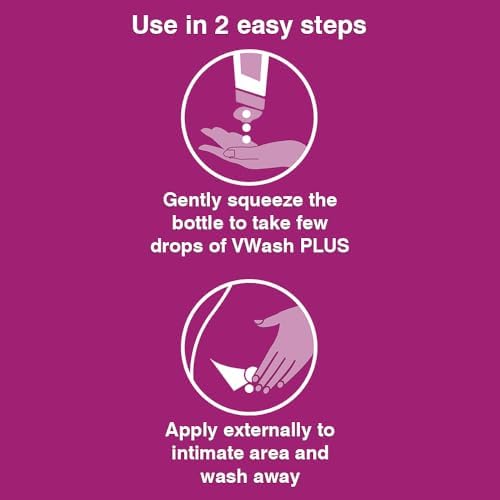 Use in 2 easy steps

Gently squeeze the bottle to take few drops of VWash PLUS

Apply externally to intimate area and wash away