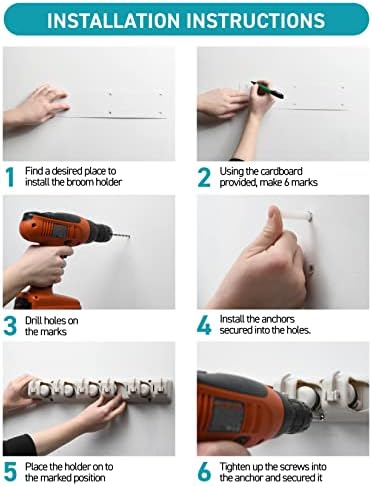 INSTALLATION INSTRUCTIONS

1 Find a desired place to install the broom holder

2 Using the cardboard provided, make 6 marks

3 Drill holes on the marks

4 Install the anchors secured into the holes.

5 Place the holder on to the marked position

6 Tighten up the screws into the anchor and secured it