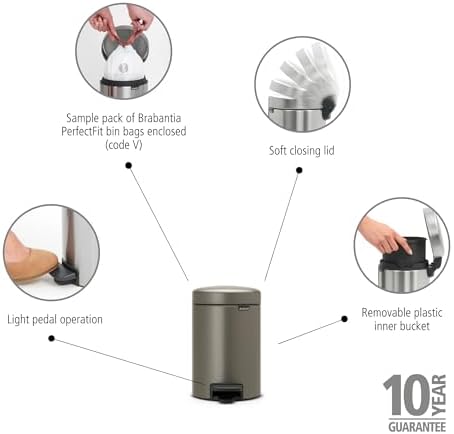 Sample pack of Brabantia PerfectFit bin bags enclosed (code V)

Soft closing lid

Light pedal operation

Removable plastic inner bucket

10 YEAR GUARANTEE