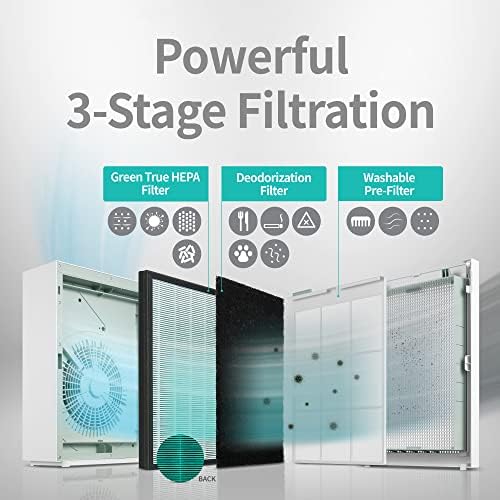 Powerful
3-Stage Filtration

Green True HEPA Filter

Deodorization Filter

Washable Pre-Filter

BACK