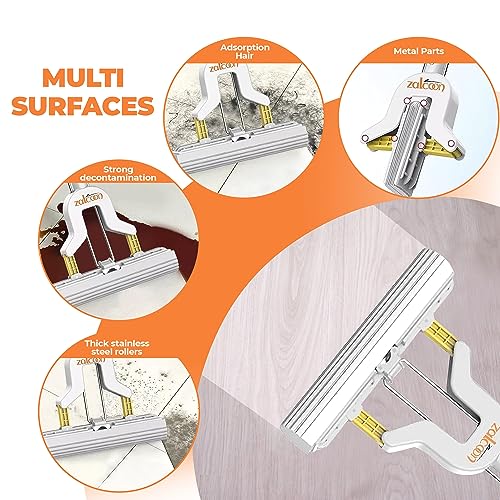 MULTI SURFACES

Adsorption Hair

zalcoon

Metal Parts

zalcoon

Strong decontamination

zalcoon

Thick stainless steel rollers

zalcoon

zalcoon