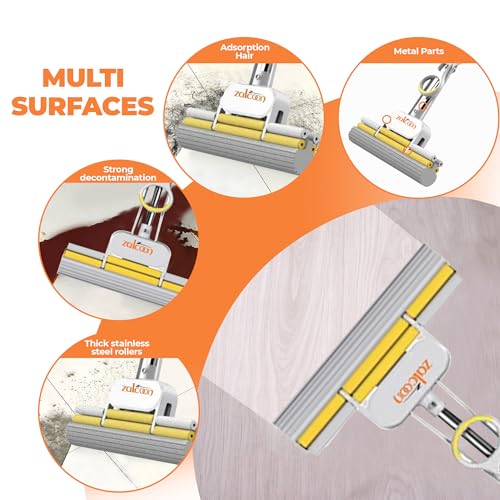 MULTI SURFACES

Adsorption Hair

zalcoon

Metal Parts

zalcoon

Strong decontamination

zalcoon

Thick stainless steel rollers

zalcoon

zalcoon