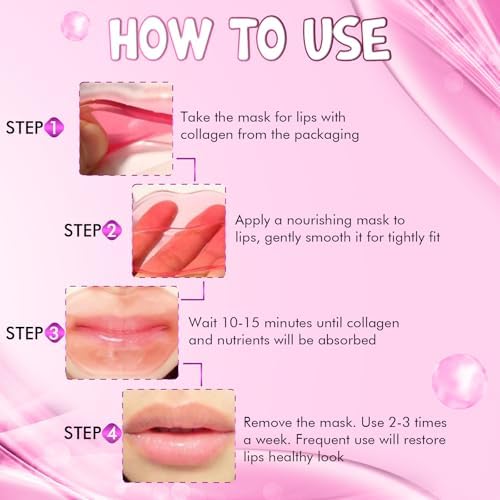 HOW TO USE

STEP 1
Take the mask for lips with collagen from the packaging

STEP 2
Apply a nourishing mask to lips, gently smooth it for tightly fit

STEP 3
Wait 10-15 minutes until collagen and nutrients will be absorbed

STEP 4
Remove the mask. Use 2-3 times a week. Frequent use will restore lips healthy look