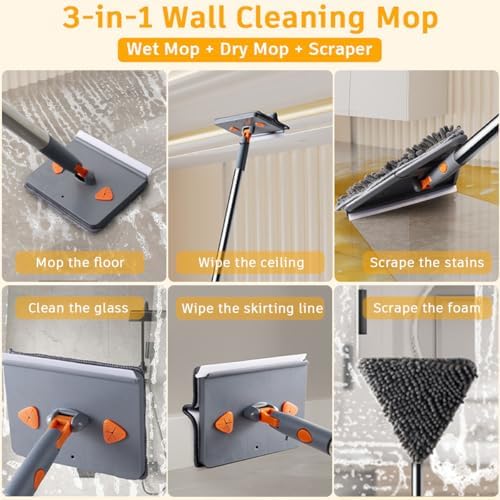 3-in-1 Wall Cleaning Mop

Wet Mop + Dry Mop + Scraper

Mop the floor

Wipe the ceiling

Scrape the stains

Clean the glass

Wipe the skirting line

Scrape the foam